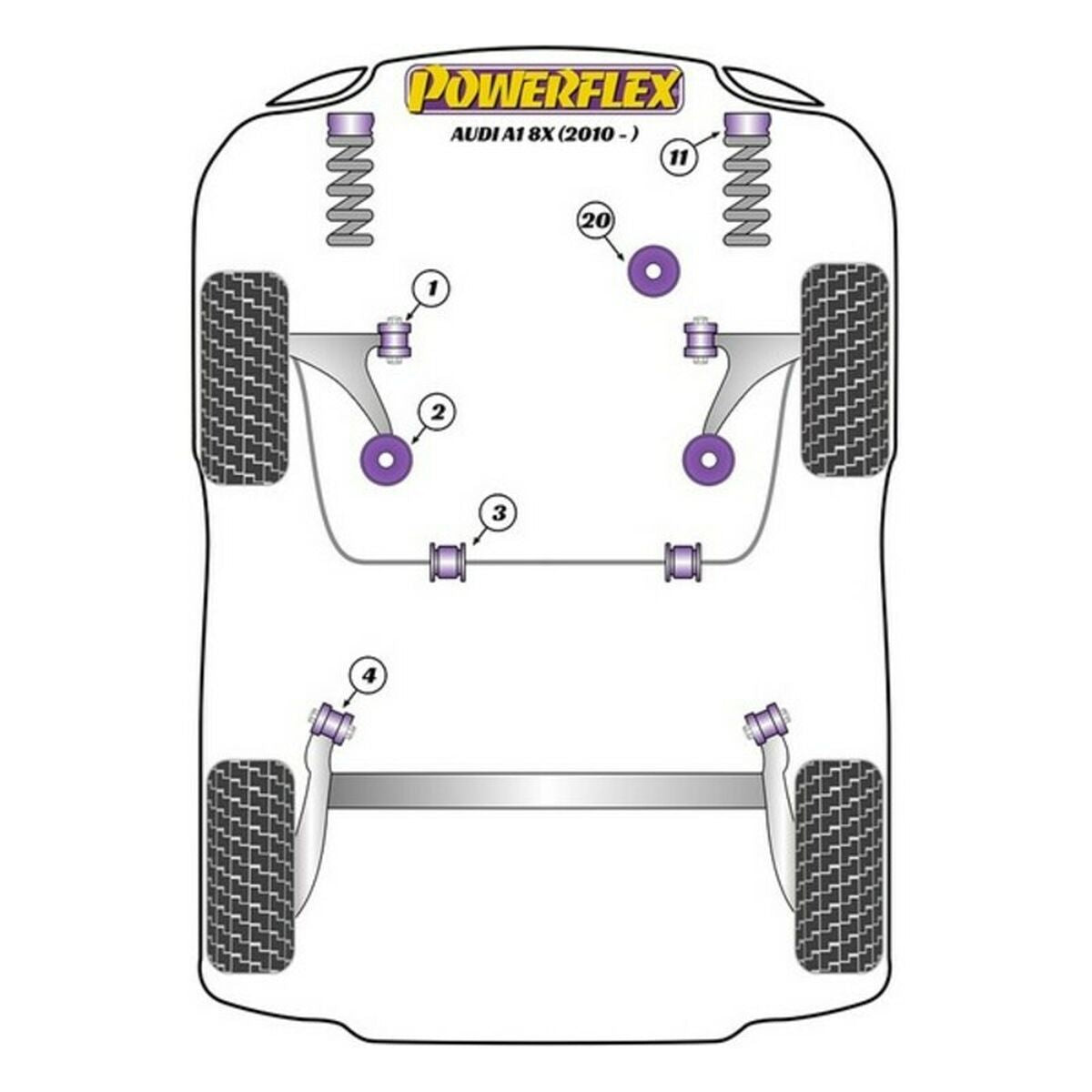 POWERFLEX
AUDI A1 8X (2010 - )

11

20

1

2

3

4